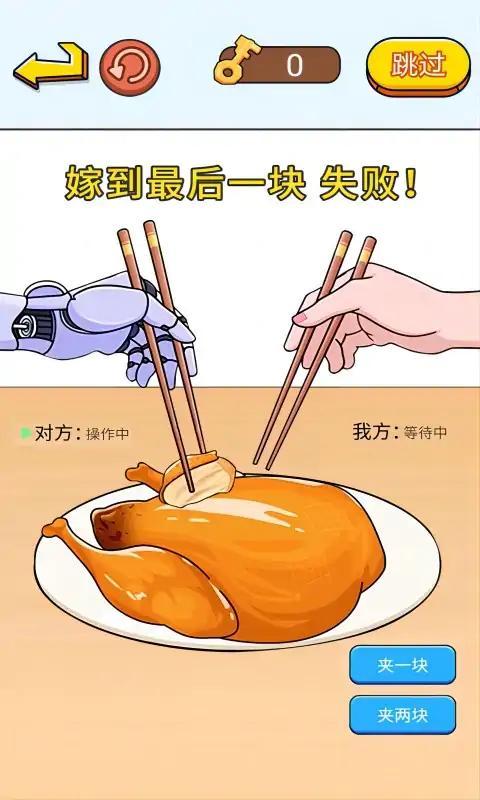 0

跳过

嫁到最后一块 失败！

对方：操作中

我方：等待中

夹一块

夹两块