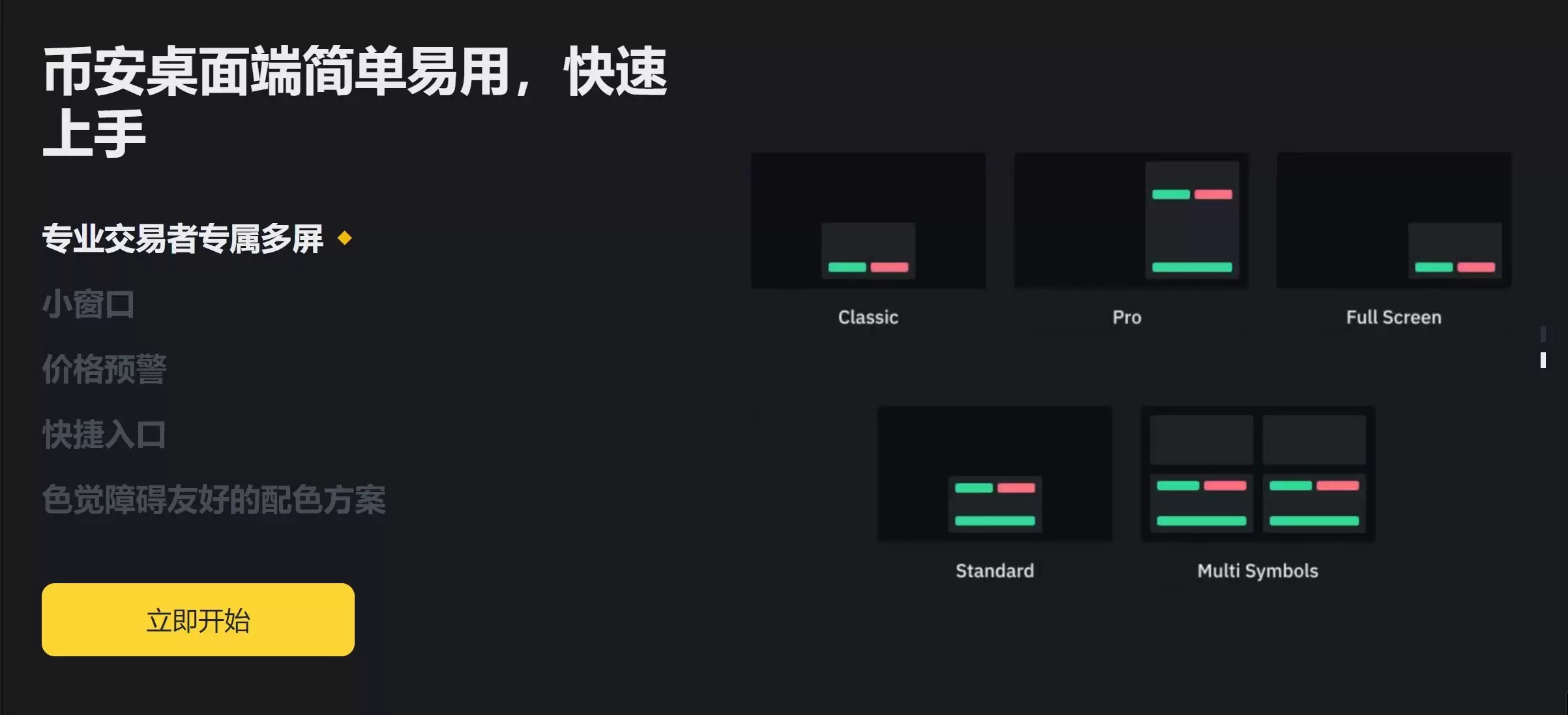 币安桌面端简单易用，快速上手

专业交易者专属多屏

小窗口

价格预警

快捷入口

色觉障碍友好的配色方案

立即开始

Classic

Pro

Full Screen

Standard

Multi Symbols