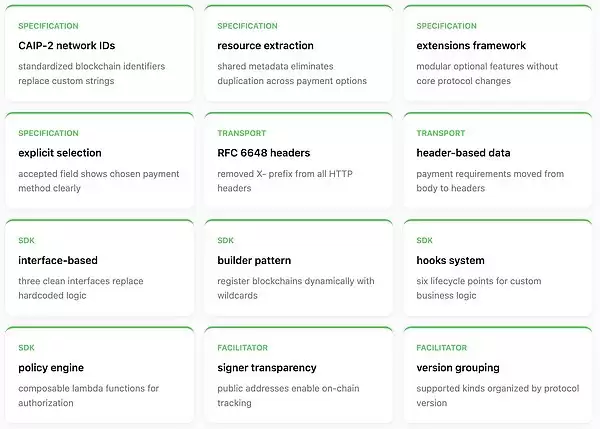 SPECIFICATION
CAIP-2 network IDs
standardized blockchain identifiers replace custom strings

SPECIFICATION
resource extraction
shared metadata eliminates duplication across payment options

SPECIFICATION
extensions framework
modular optional features without core protocol changes

SPECIFICATION
explicit selection
accepted field shows chosen payment method clearly

TRANSPORT
RFC 6648 headers
removed X- prefix from all HTTP headers

TRANSPORT
header-based data
payment requirements moved from body to headers

SDK
interface-based
three clean interfaces replace hardcoded logic

SDK
builder pattern
register blockchains dynamically with wildcards

SDK
hooks system
six lifecycle points for custom business logic

SDK
policy engine
composable lambda functions for authorization

FACILITATOR
signer transparency
public addresses enable on-chain tracking

FACILITATOR
version grouping
supported kinds organized by protocol version