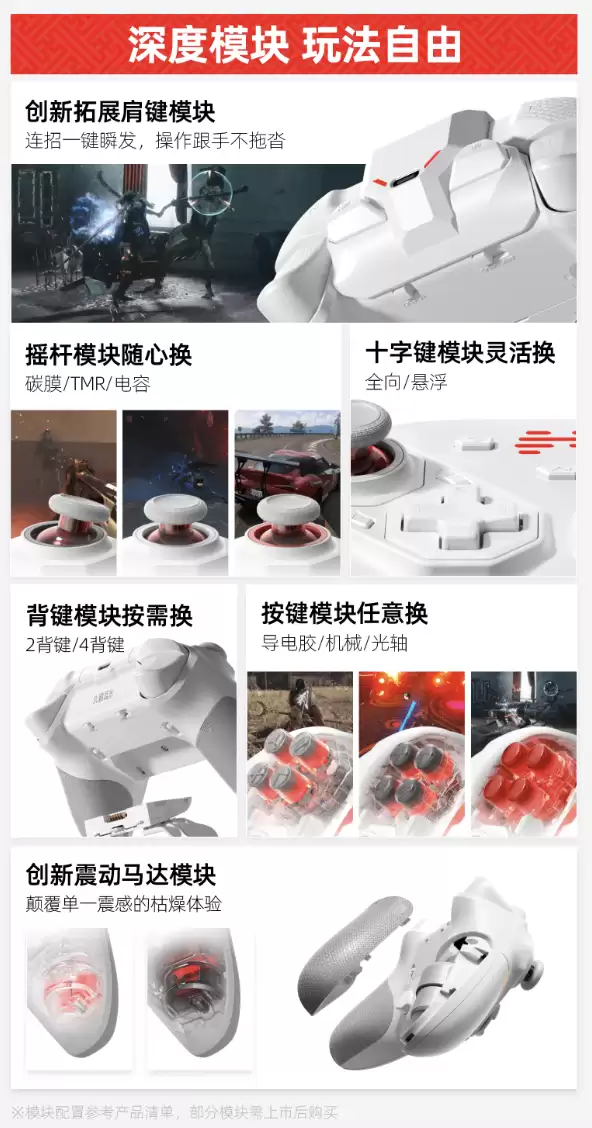 深度模块 玩法自由

创新拓展肩键模块
连招一键瞬发，操作跟手不拖沓

摇杆模块随心换
碳膜/TMR/电容

十字键模块灵活换
全向/悬浮

背键模块按需换
2背键/4背键

按键模块任意换
导电胶/机械/光轴

创新震动马达模块
颠覆单一震感的枯燥体验

※模块配置参考产品清单，部分模块需上市后购买