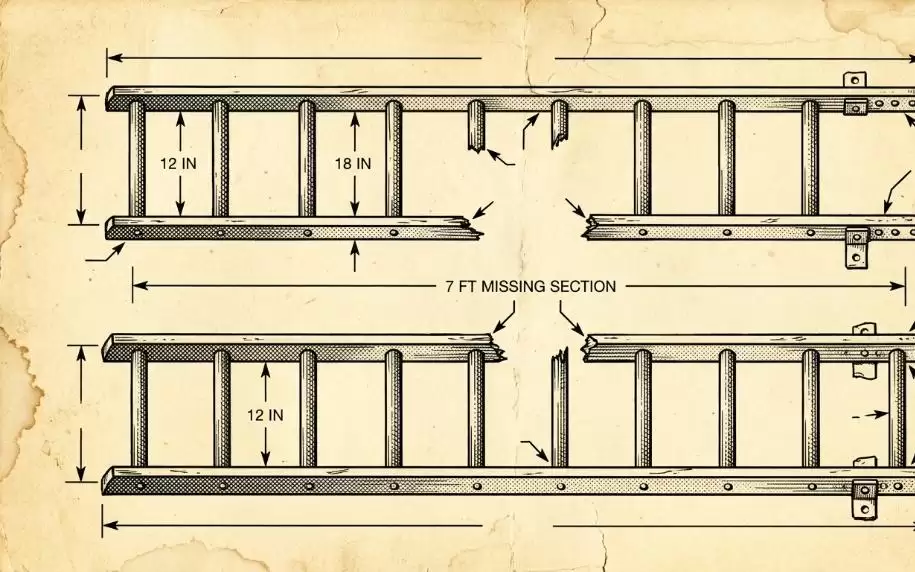 12 IN

18 IN

7 FT MISSING SECTION

12 IN