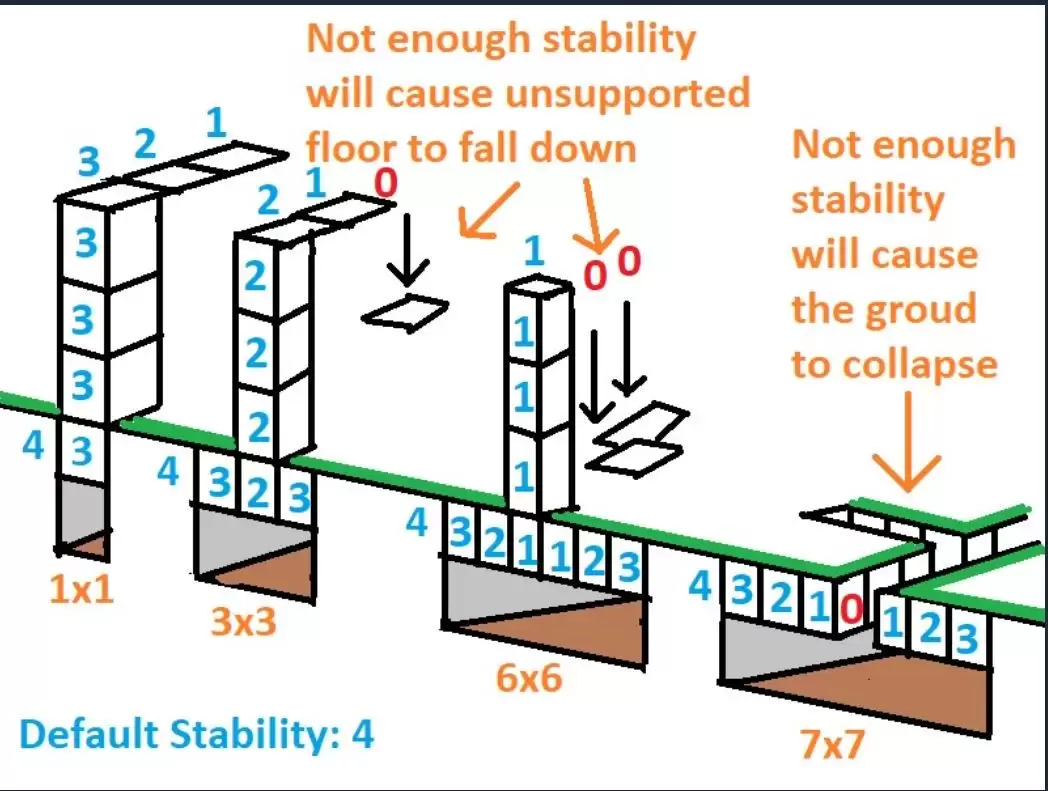 Not enough stability will cause unsupported floor to fall down

Not enough stability will cause the groud to collapse

3 2 1
3
3
3
4 3
1x1

2 1 0
2
2
2
4 3 2 3
3x3

1 0 0
1
1
1
4 3 2 1 1 2 3
6x6

4 3 2 1 0 1 2 3
7x7

Default Stability: 4