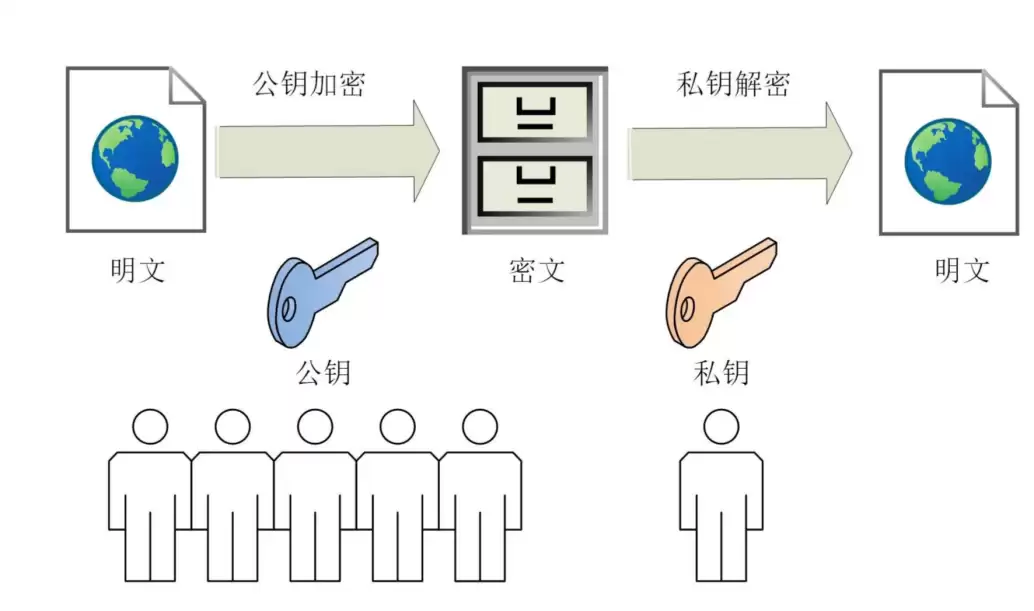 公钥加密

私钥解密

明文

密文

明文

公钥

私钥