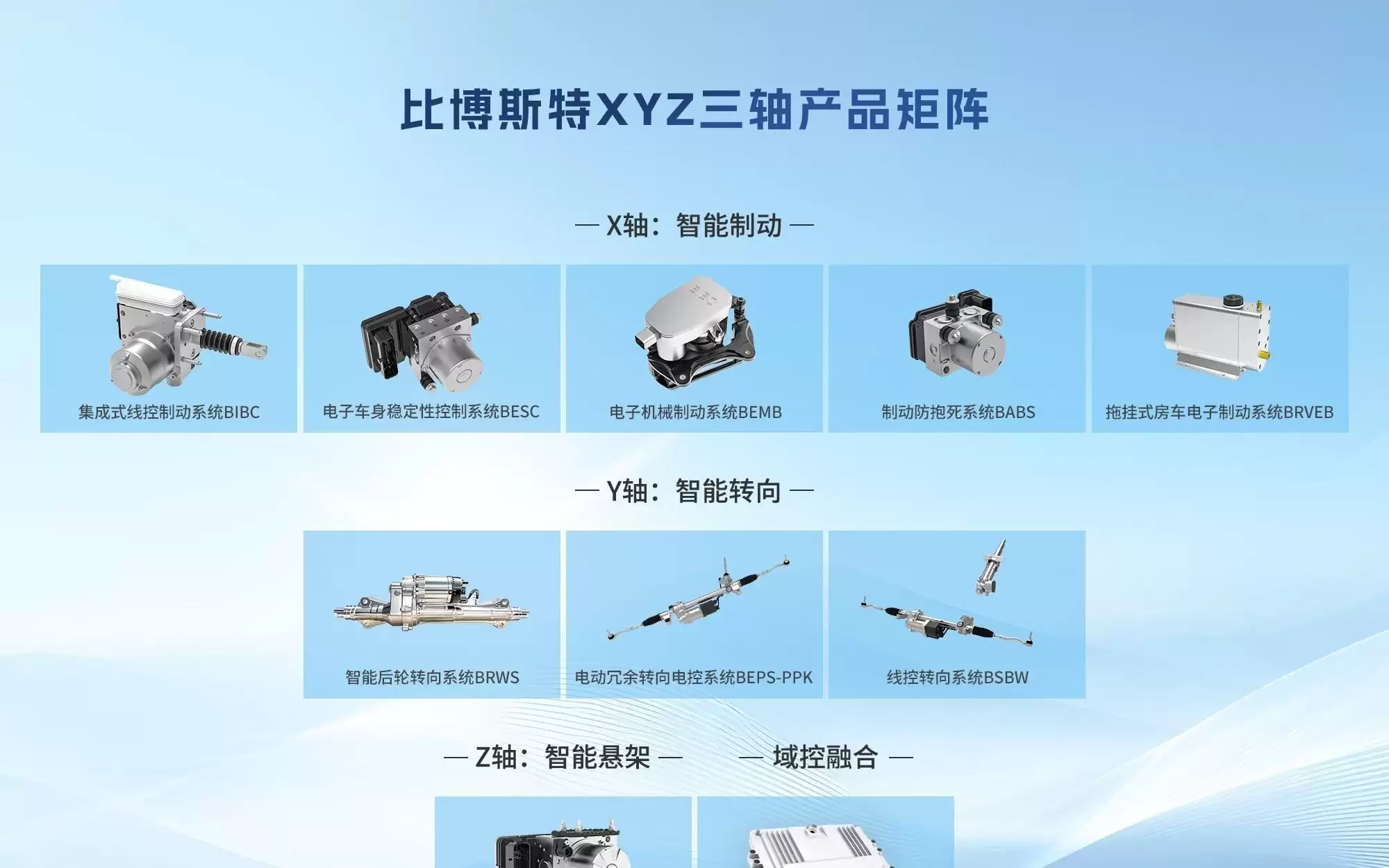 比博斯特XYZ三轴产品矩阵

— X轴：智能制动 —

集成式线控制动系统BIBC

电子车身稳定性控制系统BESC

电子机械制动系统BEMB

制动防抱死系统BABS

拖挂式房车电子制动系统BRVEB

— Y轴：智能转向 —

智能后轮转向系统BRWS

电动冗余转向电控系统BEPS-PPK

线控转向系统BSBW

— Z轴：智能悬架 —

— 域控融合 —